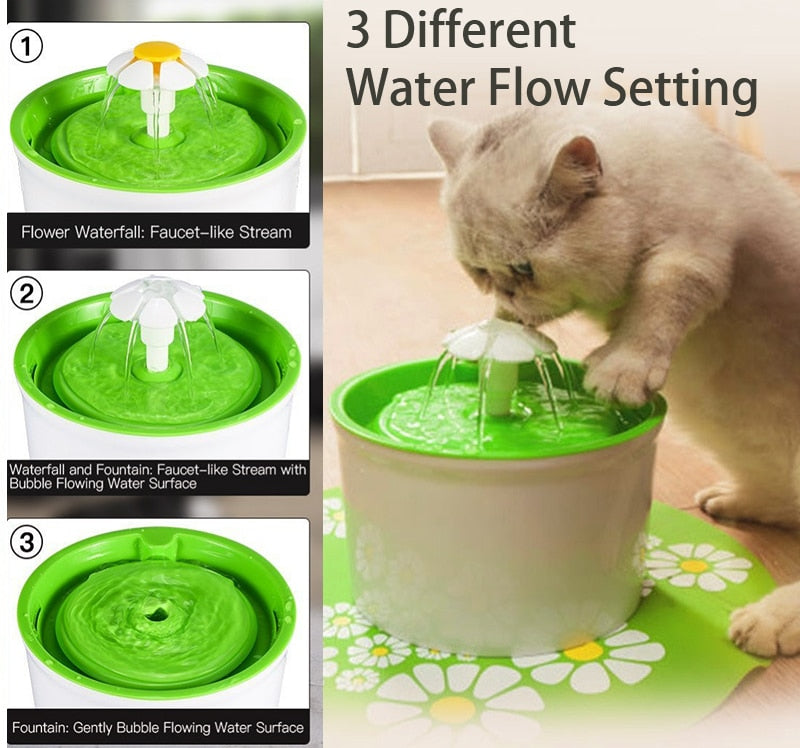 ①

Flower Waterfall: Faucet-like Stream

②

Waterfall and Fountain: Faucet-like Stream with Bubble Flowing Water Surface

③

Fountain: Gently Bubble Flowing Water Surface

3 Different Water Flow Setting