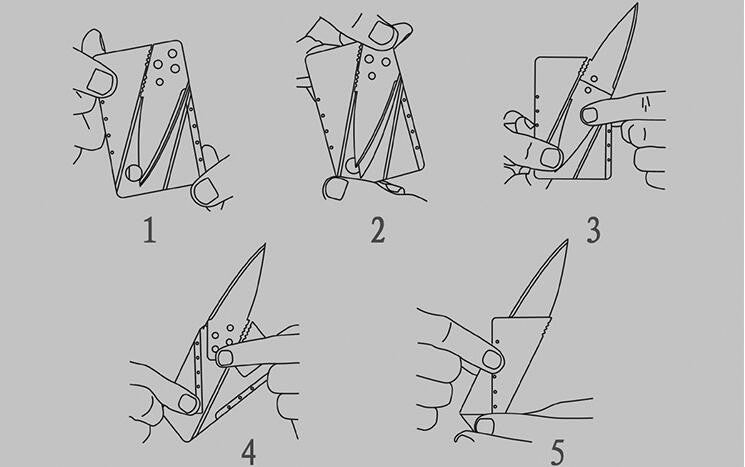 1

2

3

4

5